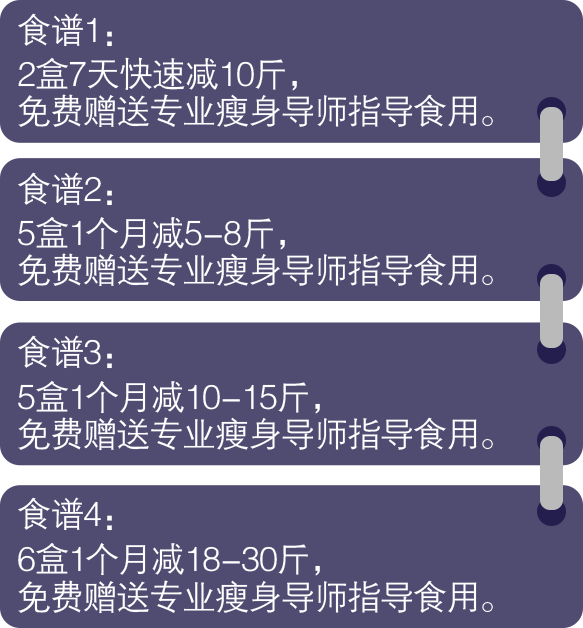 食谱1：
2盒7天快速减10斤，
免费赠送专业瘦身导师指导食用。

食谱2：
5盒1个月减5-8斤，
免费赠送专业瘦身导师指导食用。

食谱3：
5盒1个月减10-15斤，
免费赠送专业瘦身导师指导食用。

食谱4：
6盒1个月减18-30斤，
免费赠送专业瘦身导师指导食用。