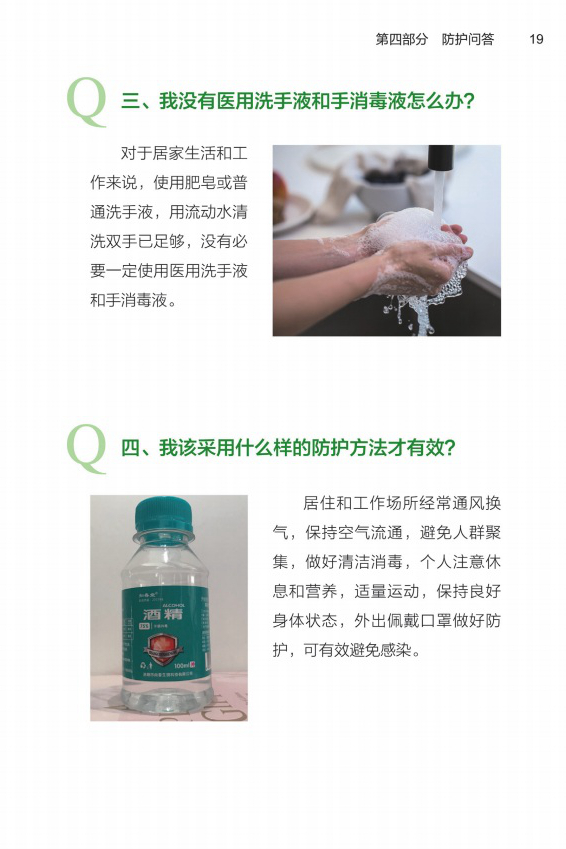 第四部分　防护问答　19

Q 三、我没有医用洗手液和手消毒液怎么办?

对于居家生活和工作来说，使用肥皂或普通洗手液，用流动水清洗双手已足够，没有必要一定使用医用洗手液和手消毒液。

Q 四、我该采用什么样的防护方法才有效?

ALCOHOL
酒精
100ml

居住和工作场所经常通风换气，保持空气流通，避免人群聚集，做好清洁消毒，个人注意休息和营养，适量运动，保持良好身体状态，外出佩戴口罩做好防护，可有效避免感染。