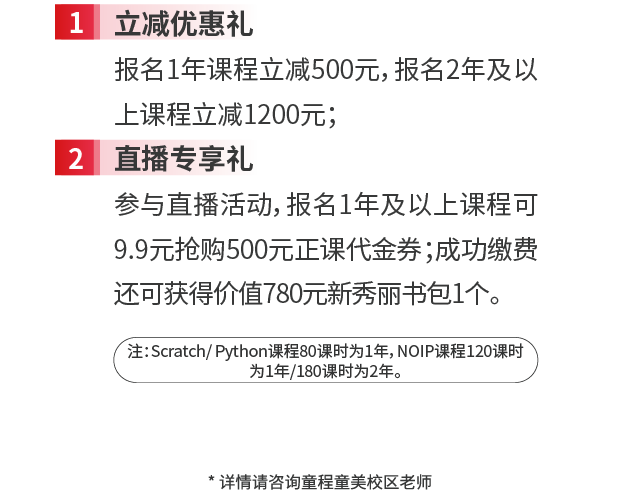 1 立减优惠礼

报名1年课程立减500元，报名2年及以上课程立减1200元；

2 直播专享礼

参与直播活动，报名1年及以上课程可9.9元抢购500元正课代金券；成功缴费还可获得价值780元新秀丽书包1个。

注：Scratch/ Python课程80课时为1年，NOIP课程120课时为1年/180课时为2年。

* 详情请咨询童程童美校区老师