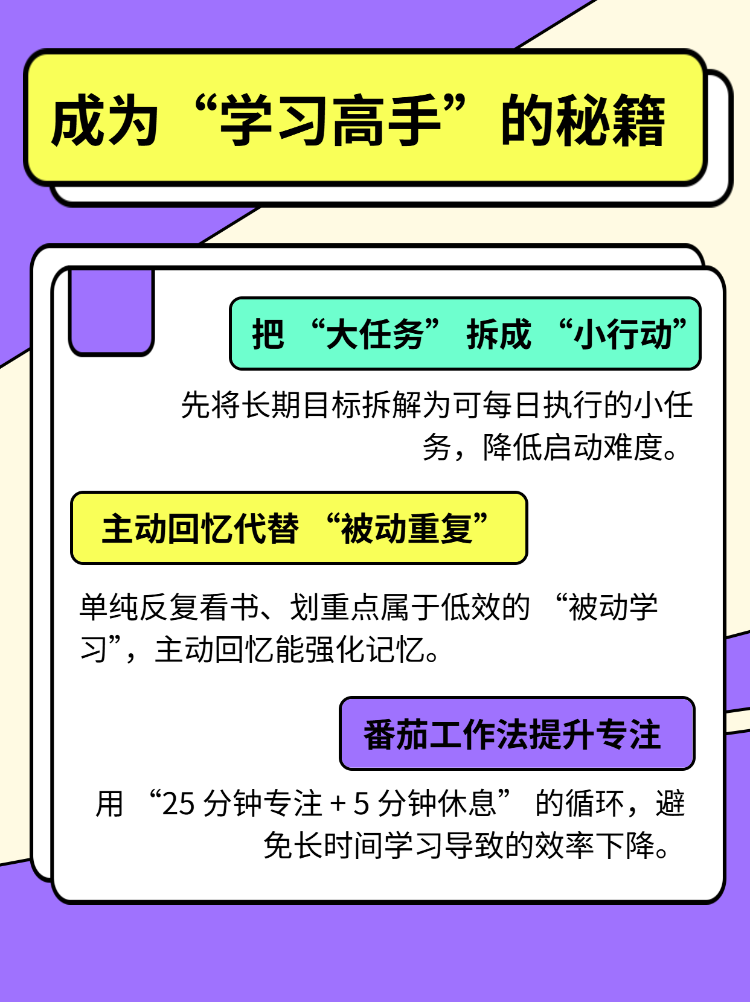 成为“学习高手”的秘籍

把“大任务”拆成“小行动”

先将长期目标拆解为可每日执行的小任务，降低启动难度。

主动回忆代替“被动重复”

单纯反复看书、划重点属于低效的“被动学习”，主动回忆能强化记忆。

番茄工作法提升专注

用“25分钟专注+5分钟休息”的循环，避免长时间学习导致的效率下降。